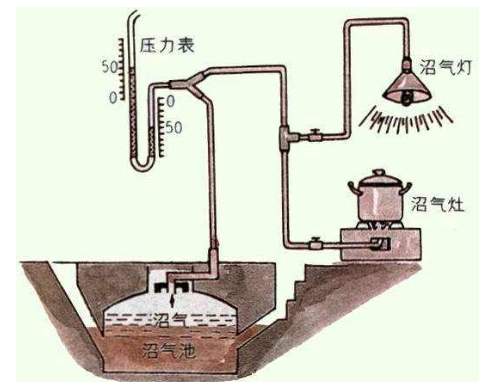 压力表

50

0

0

50

沼气灯

沼气灶

沼气

沼气池