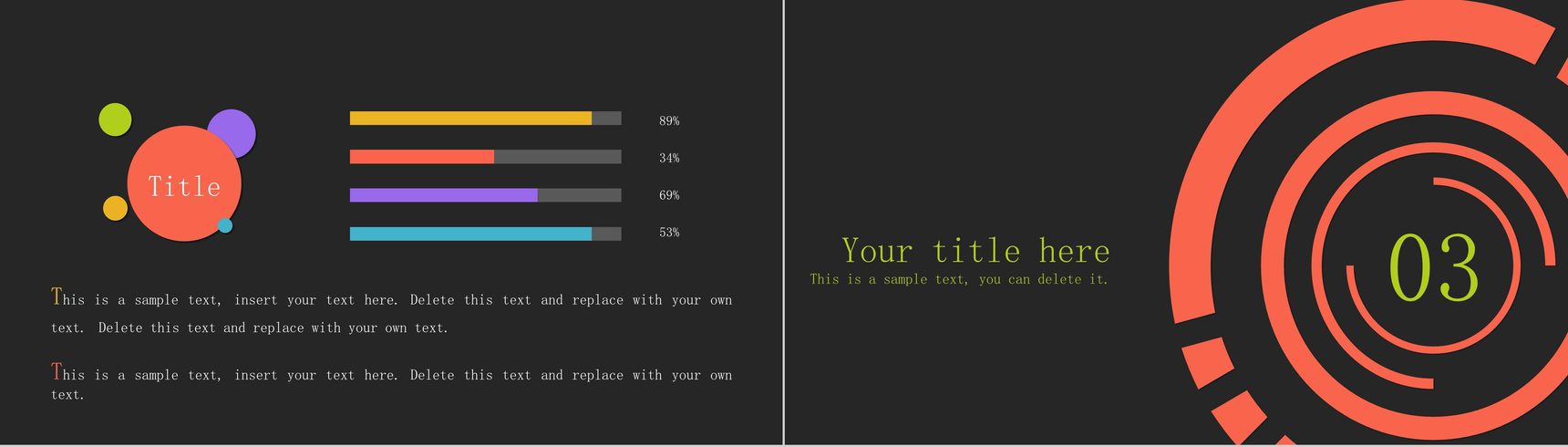 Title

89%

34%

69%

53%

This is a sample text, insert your text here. Delete this text and replace with your own text. Delete this text and replace with your own text.

This is a sample text, insert your text here. Delete this text and replace with your own text.

Your title here

This is a sample text, you can delete it.

03