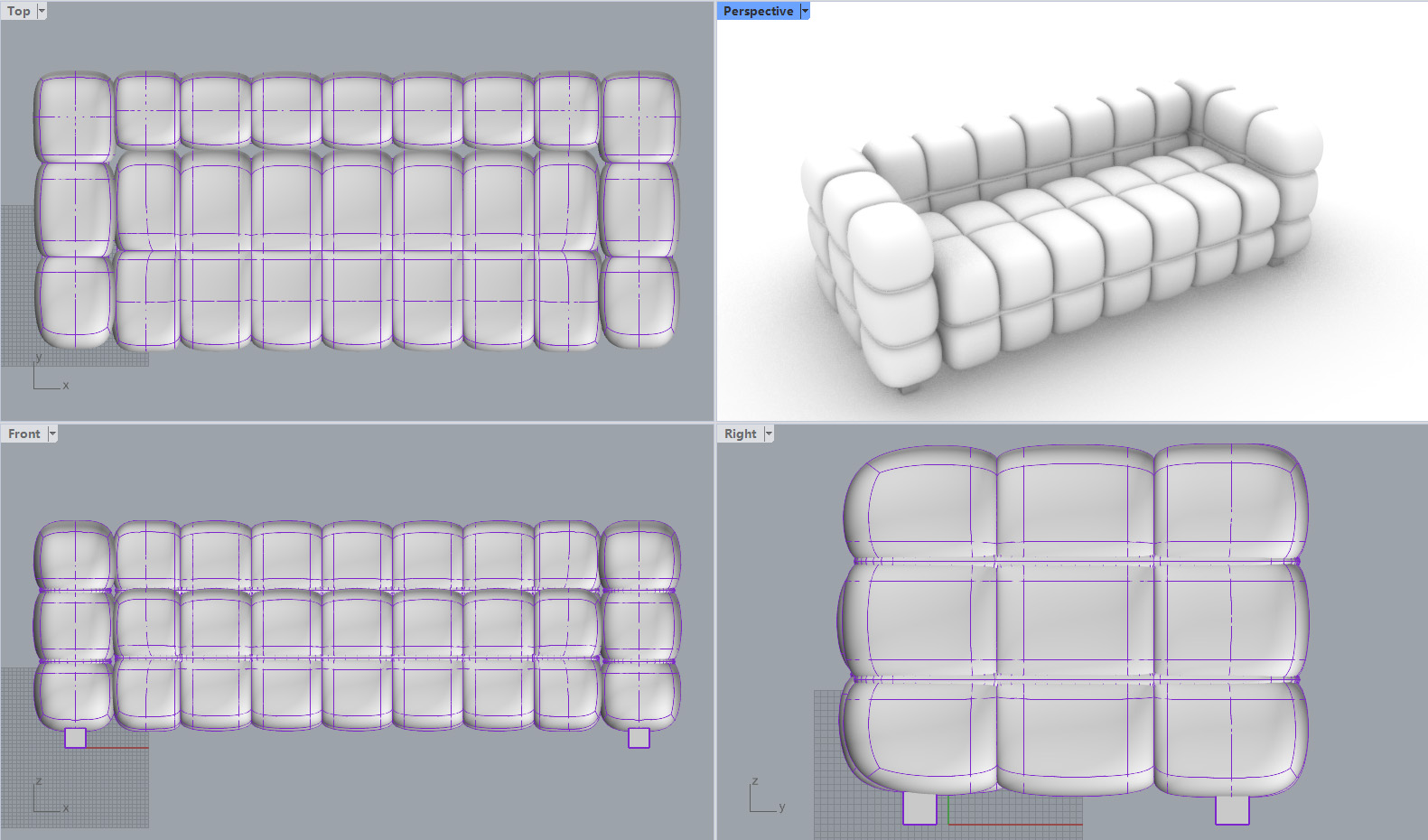 Top
y
x

Perspective

Front
z
x

Right
z
y