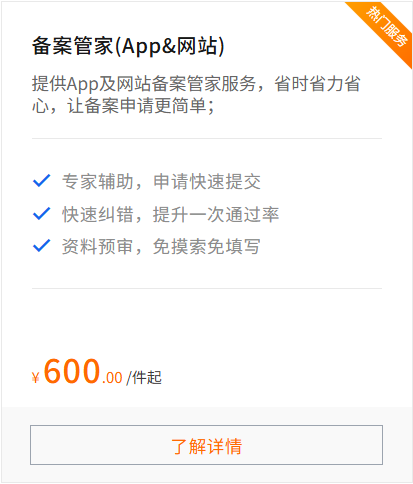 热门服务

备案管家(App&网站)

提供App及网站备案管家服务，省时省力省心，让备案申请更简单；

专家辅助，申请快速提交

快速纠错，提升一次通过率

资料预审，免摸索免填写

¥600.00 /件起

了解详情