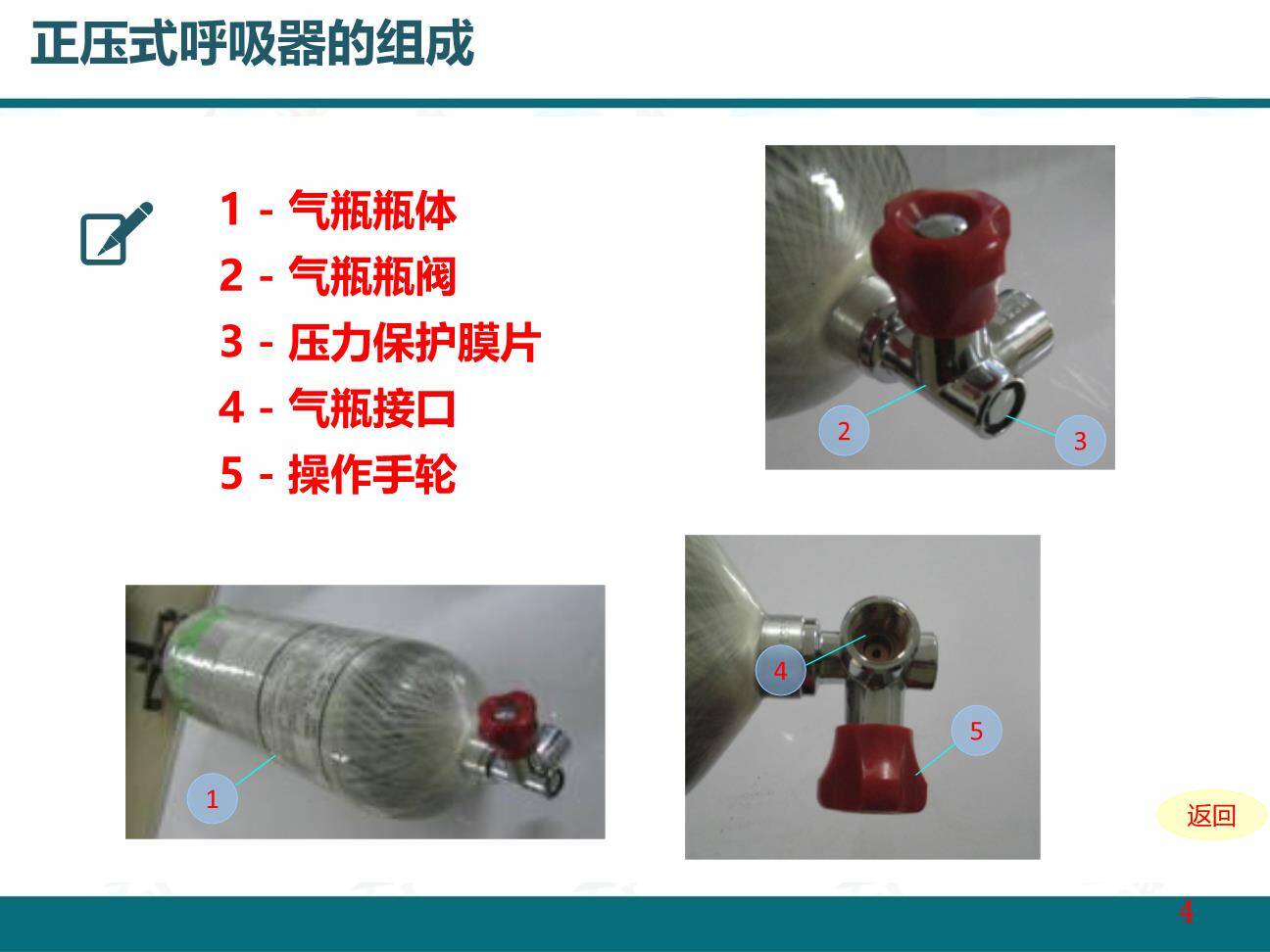 正压式呼吸器的组成

1 - 气瓶瓶体
2 - 气瓶瓶阀
3 - 压力保护膜片
4 - 气瓶接口
5 - 操作手轮

2

3

1

4

5

返回

4