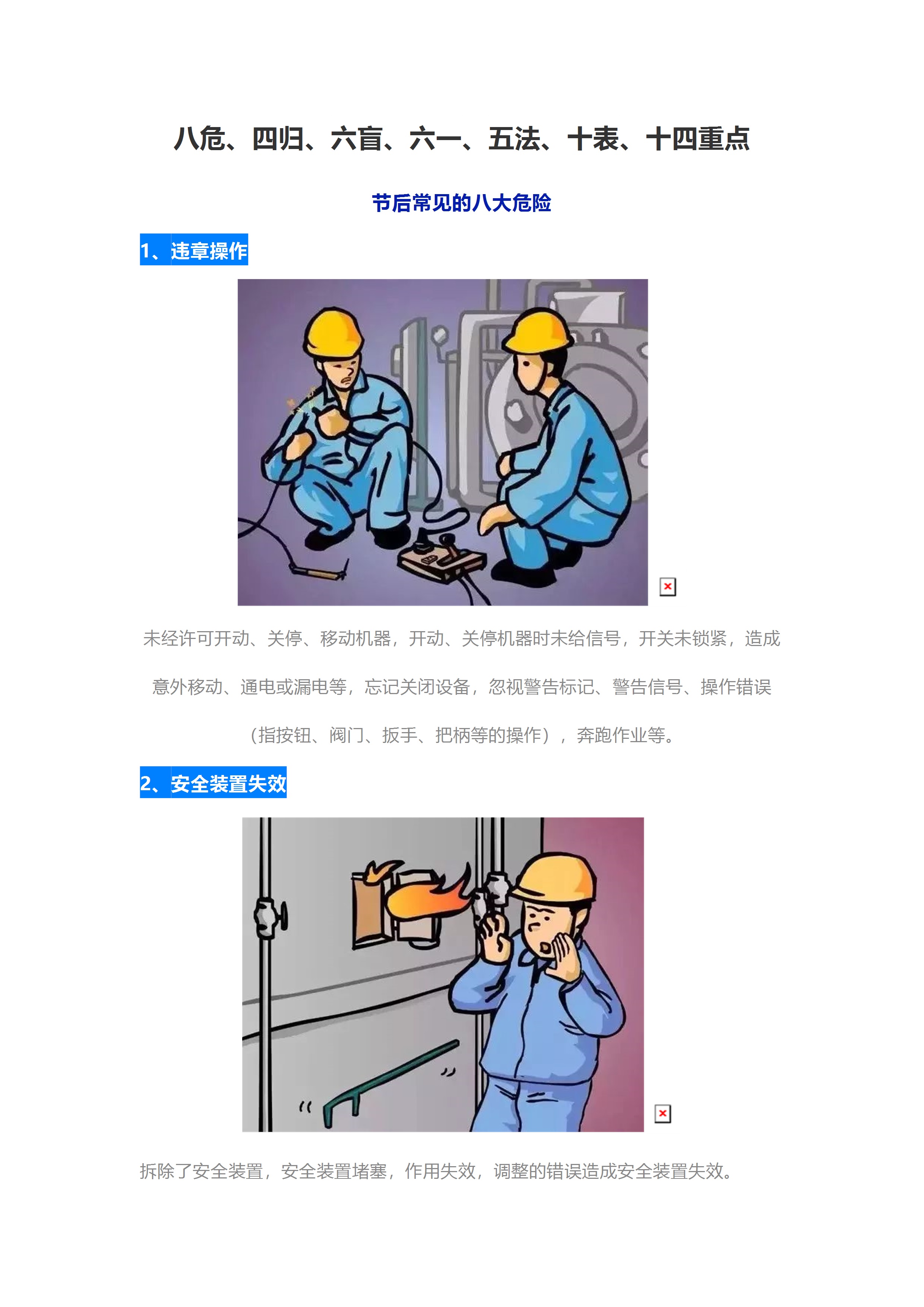 八危、四归、六盲、六一、五法、十表、十四重点

节后常见的八大危险

1、违章操作

未经许可开动、关停、移动机器，开动、关停机器时未给信号，开关未锁紧，造成意外移动、通电或漏电等，忘记关闭设备，忽视警告标记、警告信号、操作错误（指按钮、阀门、扳手、把柄等的操作），奔跑作业等。

2、安全装置失效

拆除了安全装置，安全装置堵塞，作用失效，调整的错误造成安全装置失效。