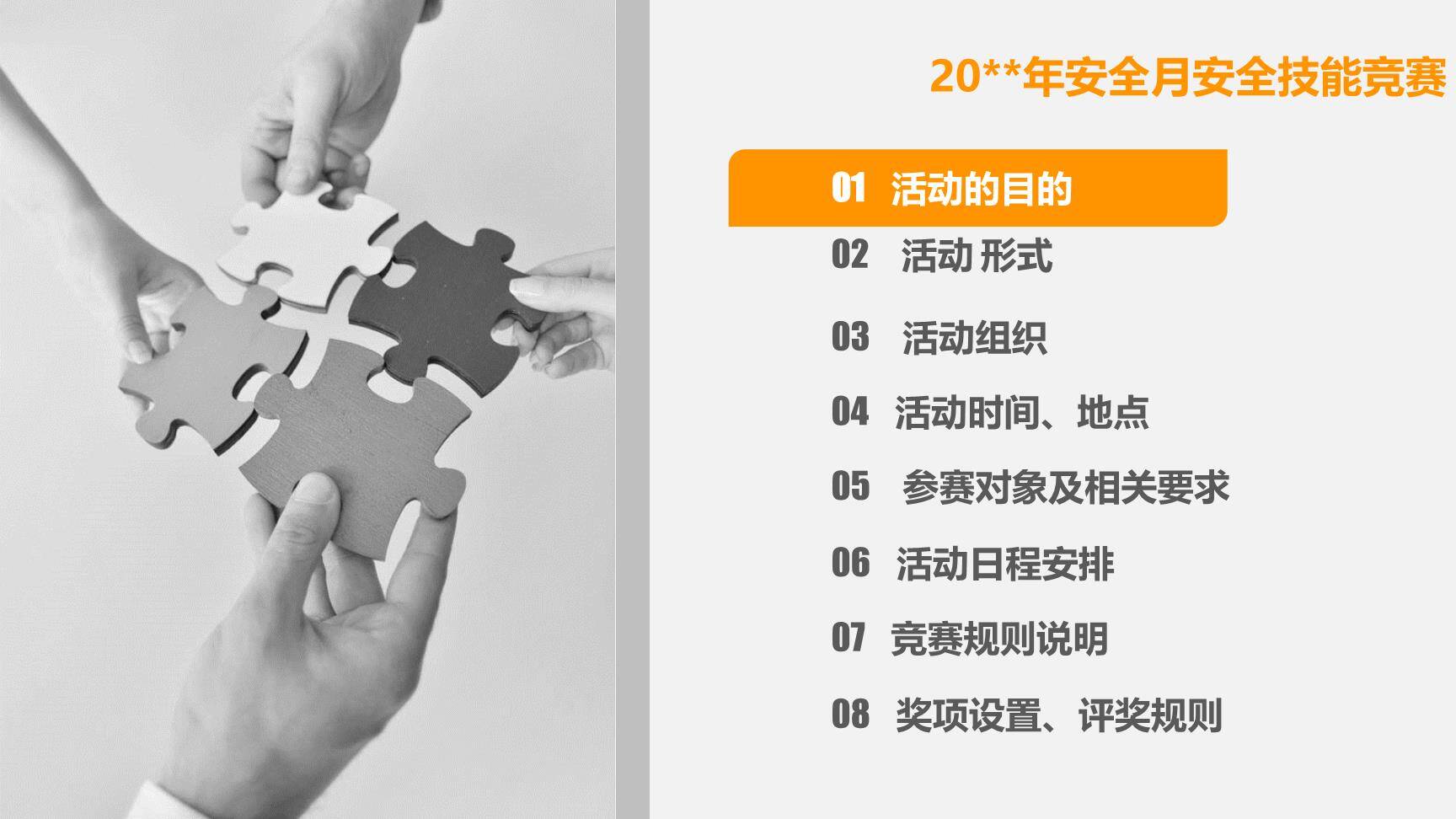 20**年安全月安全技能竞赛

01 活动的目的

02 活动 形式

03 活动组织

04 活动时间、地点

05 参赛对象及相关要求

06 活动日程安排

07 竞赛规则说明

08 奖项设置、评奖规则