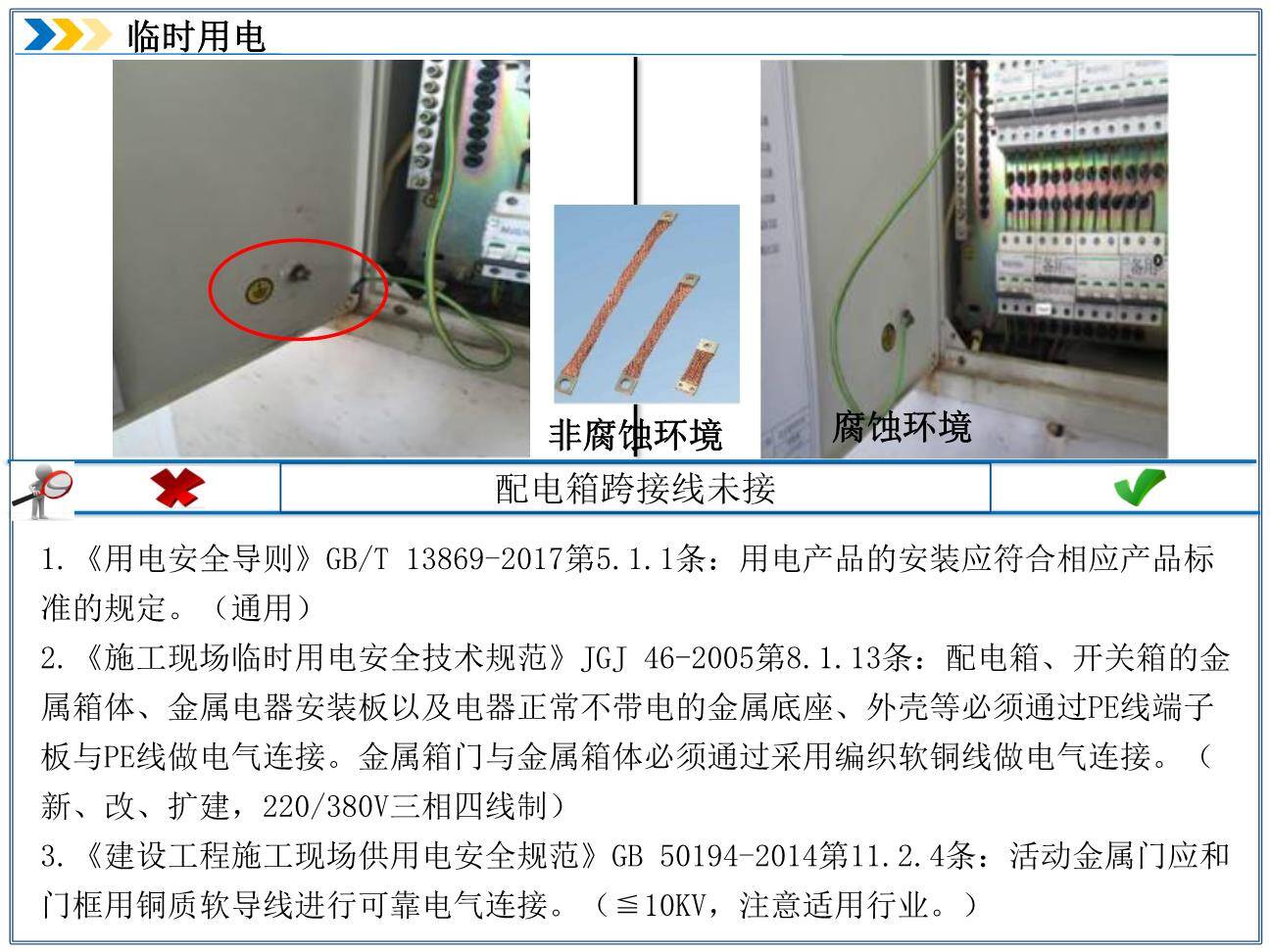 临时用电

非腐蚀环境

腐蚀环境

配电箱跨接线未接

1.《用电安全导则》GB/T 13869-2017第5.1.1条：用电产品的安装应符合相应产品标准的规定。（通用）

2.《施工现场临时用电安全技术规范》JGJ 46-2005第8.1.13条：配电箱、开关箱的金属箱体、金属电器安装板以及电器正常不带电的金属底座、外壳等必须通过PE线端子板与PE线做电气连接。金属箱门与金属箱体必须通过采用编织软铜线做电气连接。（新、改、扩建，220/380V三相四线制）

3.《建设工程施工现场供用电安全规范》GB 50194-2014第11.2.4条：活动金属门应和门框用铜质软导线进行可靠电气连接。（≦10KV，注意适用行业。）